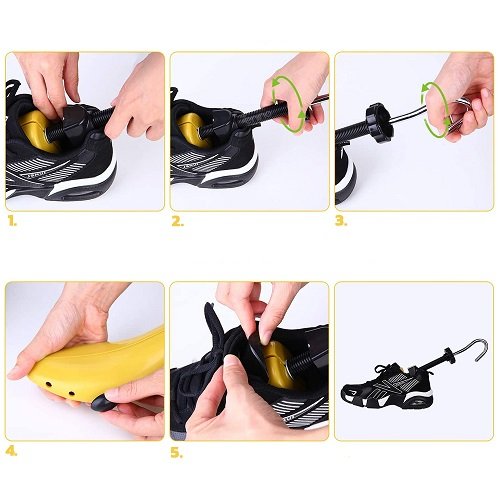 1.

2.

3.

4.

5.