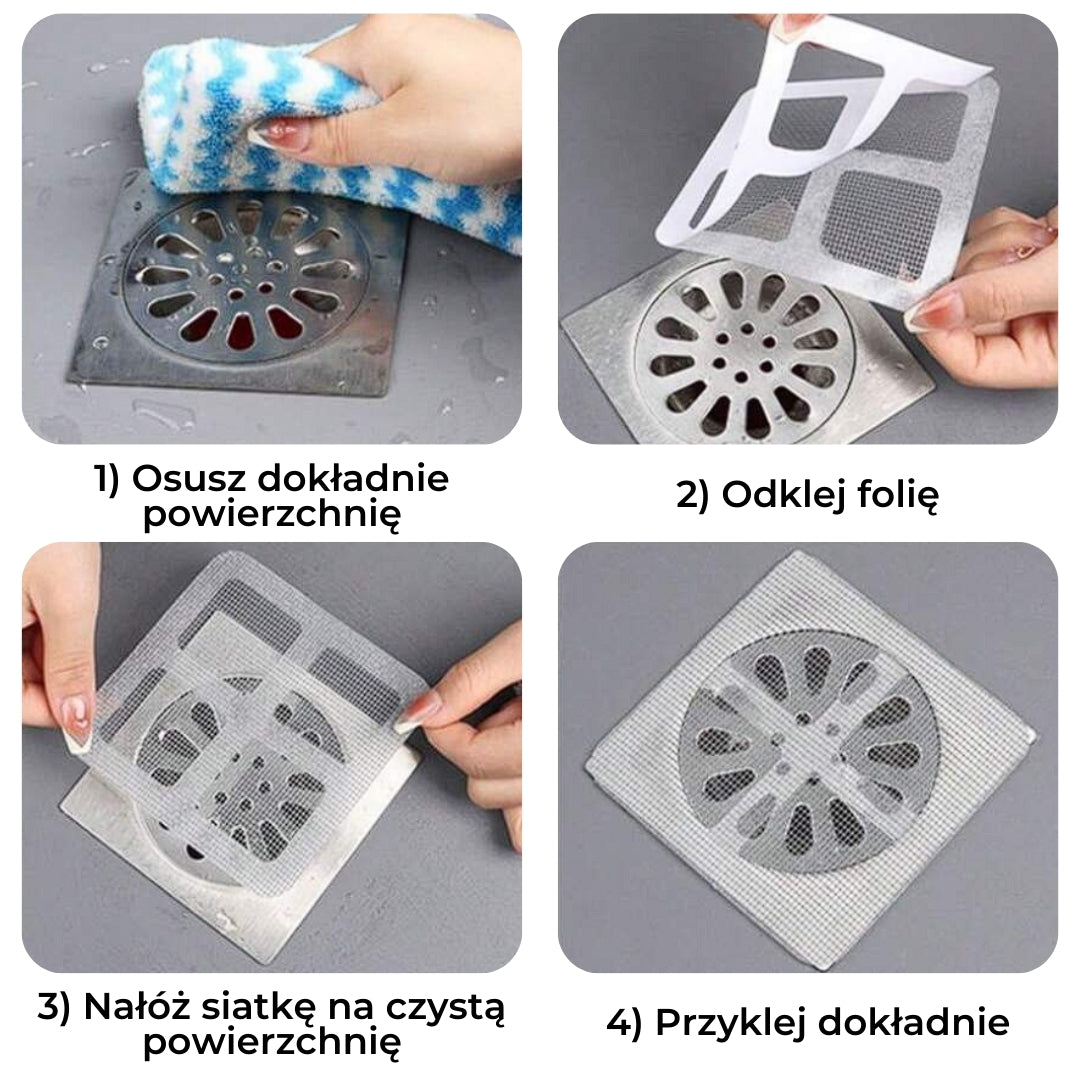 1) Osusz dokładnie powierzchnię

2) Odklej folię

3) Nałóż siatkę na czystą powierzchnię

4) Przyklej dokładnie